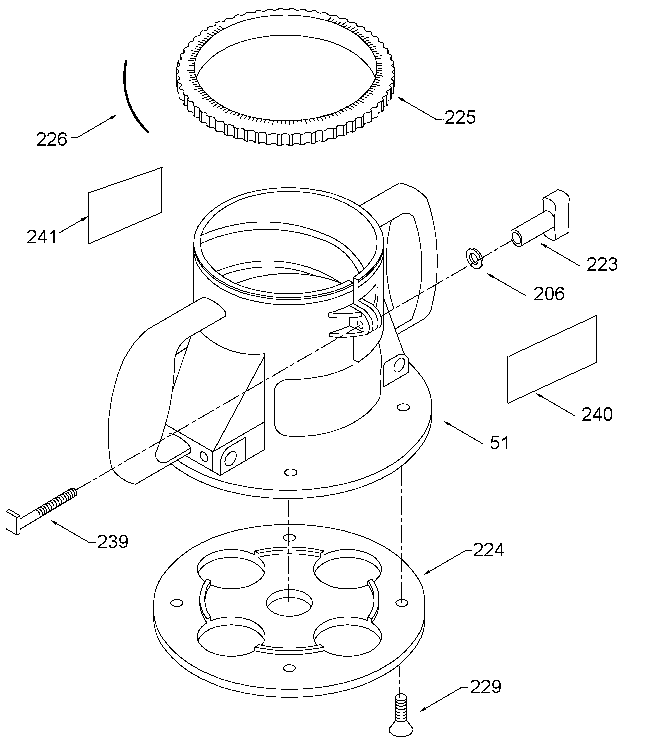 225
226
241
223
206
240
51
239
224
229